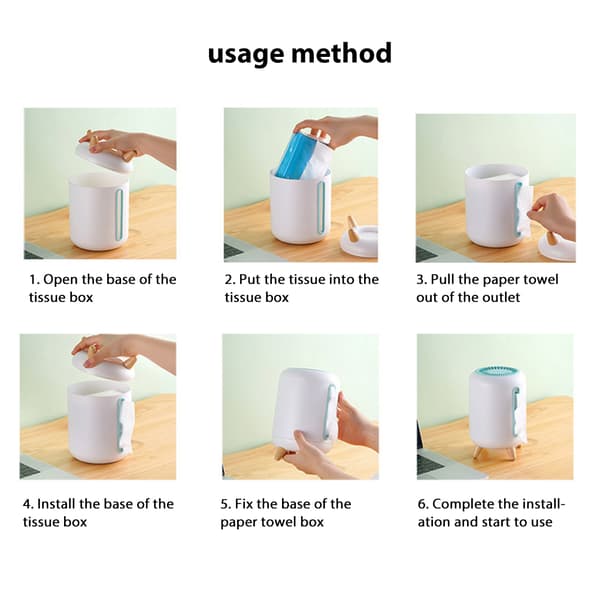 usage method

1. Open the base of the tissue box

2. Put the tissue into the tissue box

3. Pull the paper towel out of the outlet

4. Install the base of the tissue box

5. Fix the base of the paper towel box

6. Complete the installation and start to use