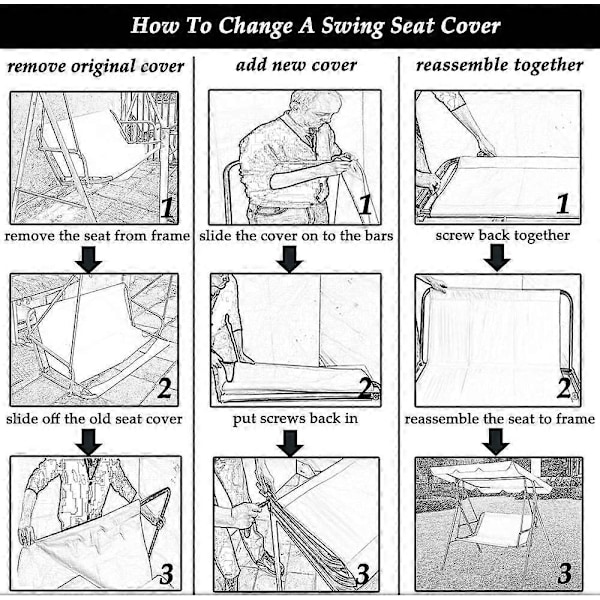 How To Change A Swing Seat Cover

remove original cover

1

remove the seat from frame

2

slide off the old seat cover

3

add new cover

1

slide the cover on to the bars

2

put screws back in

3

reassemble together

1

screw back together

2

reassemble the seat to frame

3