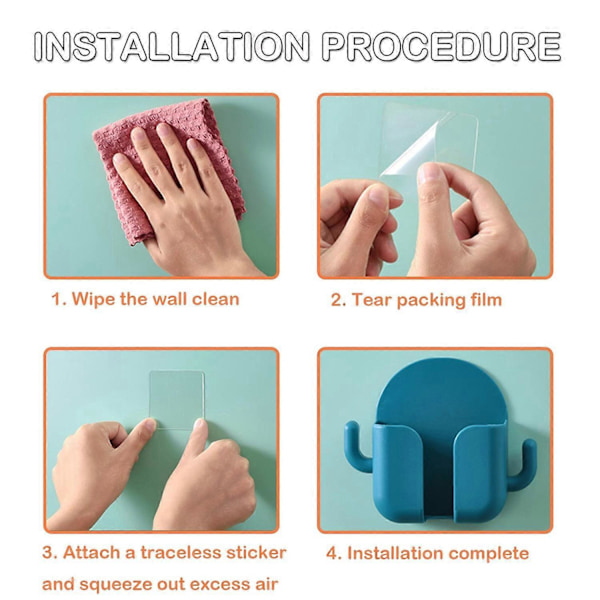 INSTALLATION PROCEDURE

1. Wipe the wall clean

2. Tear packing film

3. Attach a traceless sticker and squeeze out excess air

4. Installation complete