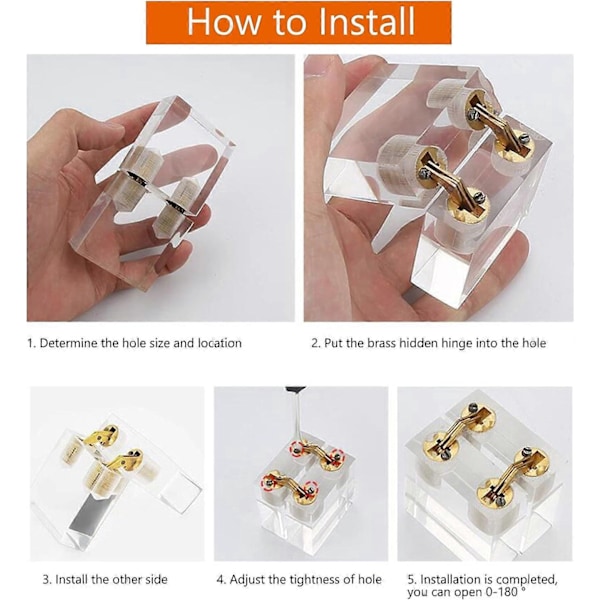 How to Install

1. Determine the hole size and location

2. Put the brass hidden hinge into the hole

3. Install the other side

4. Adjust the tightness of hole

5. Installation is completed, you can open 0-180 °