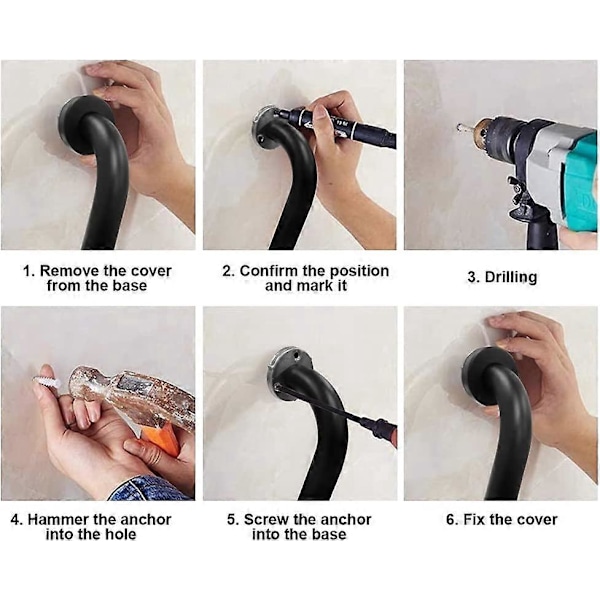 1. Remove the cover from the base

2. Confirm the position and mark it

3. Drilling

4. Hammer the anchor into the hole

5. Screw the anchor into the base

6. Fix the cover