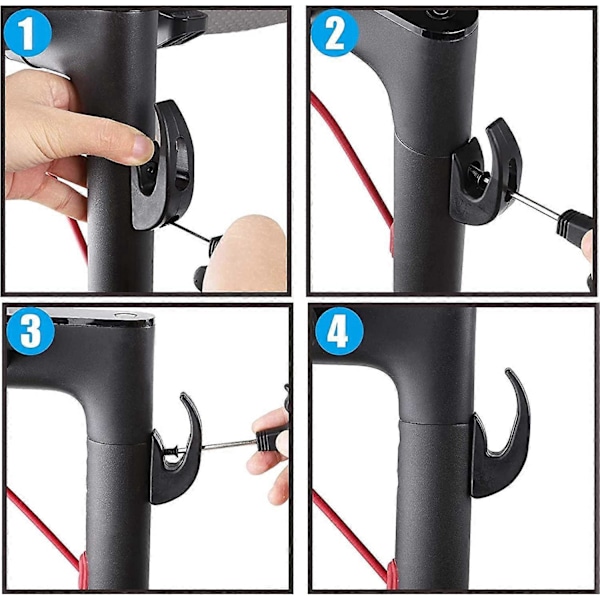 1

2

3

4