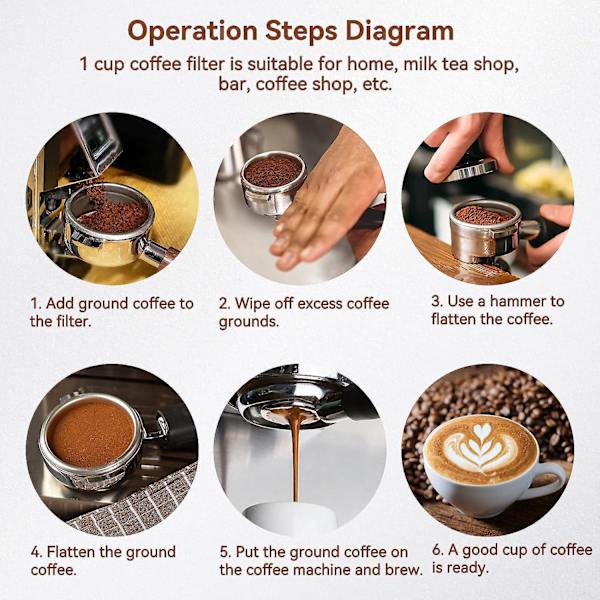 Operation Steps Diagram

1 cup coffee filter is suitable for home, milk tea shop, bar, coffee shop, etc.

1. Add ground coffee to the filter.

2. Wipe off excess coffee grounds.

3. Use a hammer to flatten the coffee.

4. Flatten the ground coffee.

5. Put the ground coffee on the coffee machine and brew.

6. A good cup of coffee is ready.