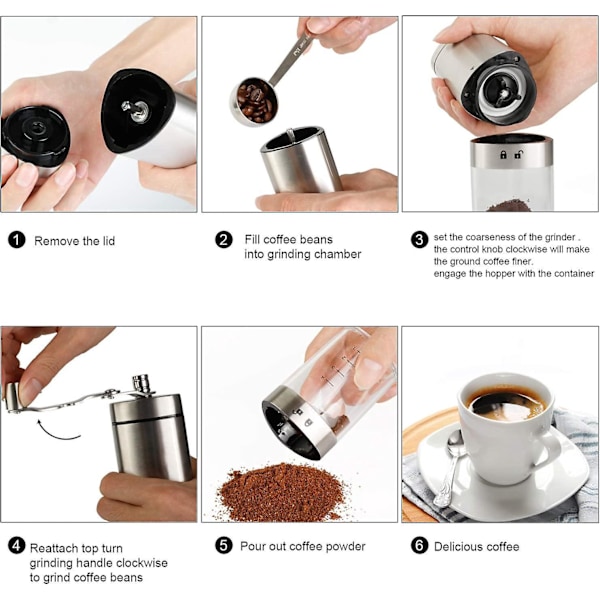 1 Remove the lid

2 Fill coffee beans into grinding chamber

3 set the coarseness of the grinder . the control knob clockwise will make the ground coffee finer. engage the hopper with the container

4 Reattach top turn grinding handle clockwise to grind coffee beans

5 Pour out coffee powder

6 Delicious coffee