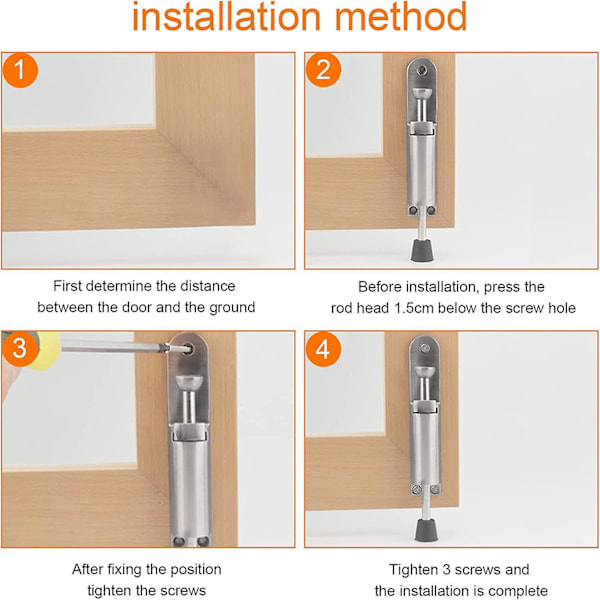 installation method

1

First determine the distance between the door and the ground

2

Before installation, press the rod head 1.5cm below the screw hole

3

After fixing the position tighten the screws

4

Tighten 3 screws and the installation is complete