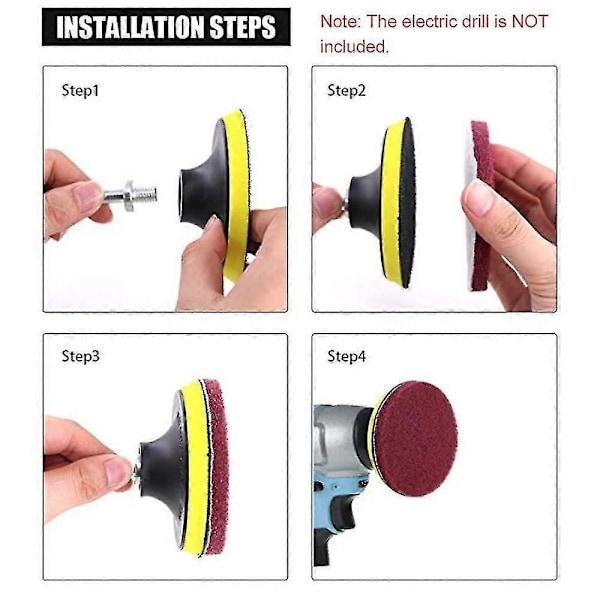 INSTALLATION STEPS

Note: The electric drill is NOT included.

Step1

Step2

Step3

Step4