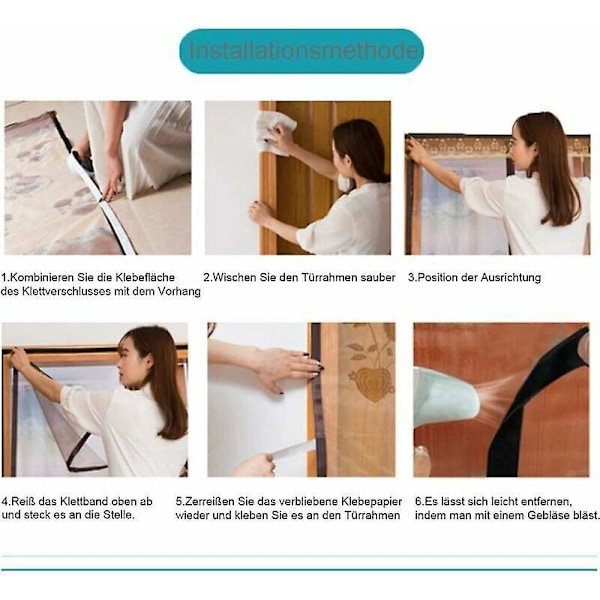 Installationsmethode

1.Kombinieren Sie die Klebefläche des Klettverschlusses mit dem Vorhang

2.Wischen Sie den Türrahmen sauber

3.Position der Ausrichtung

4.Reiß das Klettband oben ab und steck es an die Stelle.

5.Zerreißen Sie das verbliebene Klebepapier wieder und kleben Sie es an den Türrahmen

6.Es lässt sich leicht entfernen, indem man mit einem Gebläse bläst.