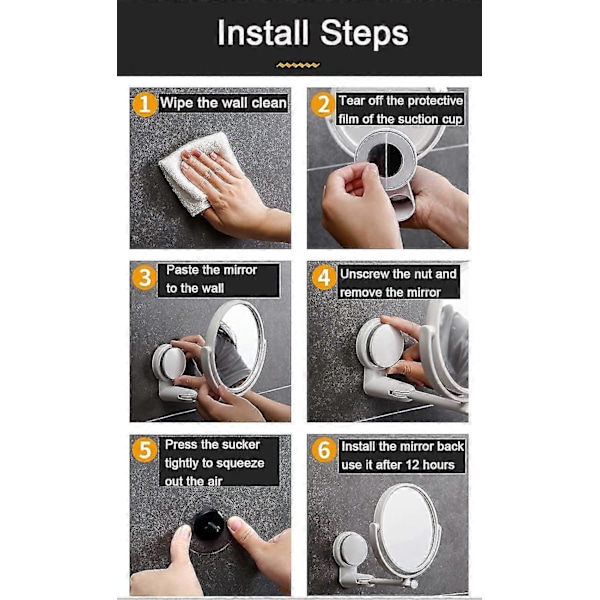 Install Steps

1 Wipe the wall clean

2 Tear off the protective film of the suction cup

3 Paste the mirror to the wall

4 Unscrew the nut and remove the mirror

5 Press the sucker tightly to squeeze out the air

6 Install the mirror back use it after 12 hours