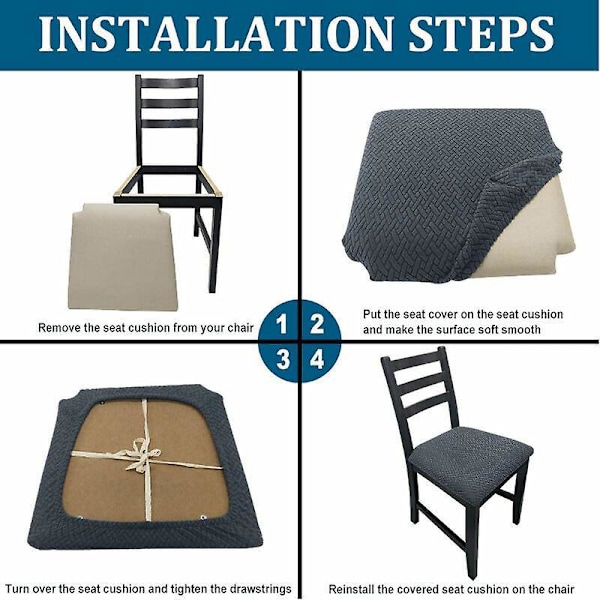 INSTALLATION STEPS

Remove the seat cushion from your chair

1 2

Put the seat cover on the seat cushion and make the surface soft smooth

3 4

Turn over the seat cushion and tighten the drawstrings

Reinstall the covered seat cushion on the chair