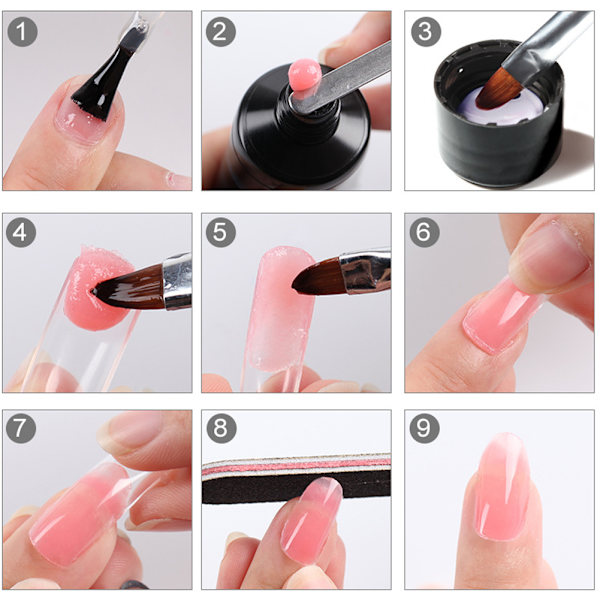 1

2

3

4

5

6

7

8

9