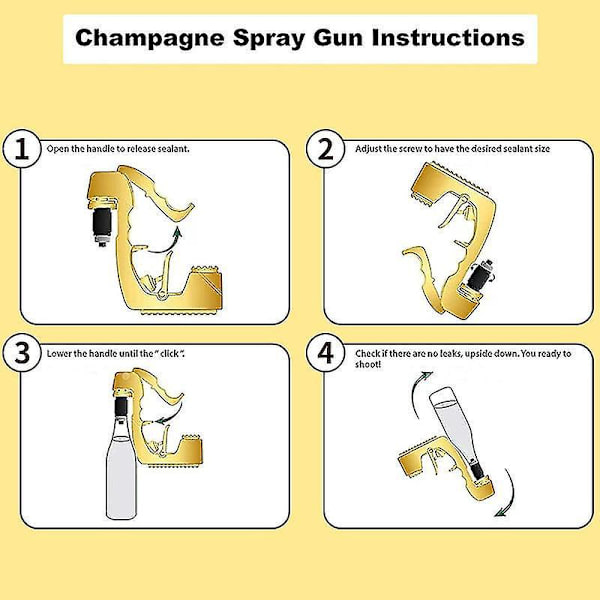 Champagne Spray Gun Instructions

1 Open the handle to release sealant.

2 Adjust the screw to have the desired sealant size

3 Lower the handle until the " click".

4 Check if there are no leaks, upside down. You ready to shoot!