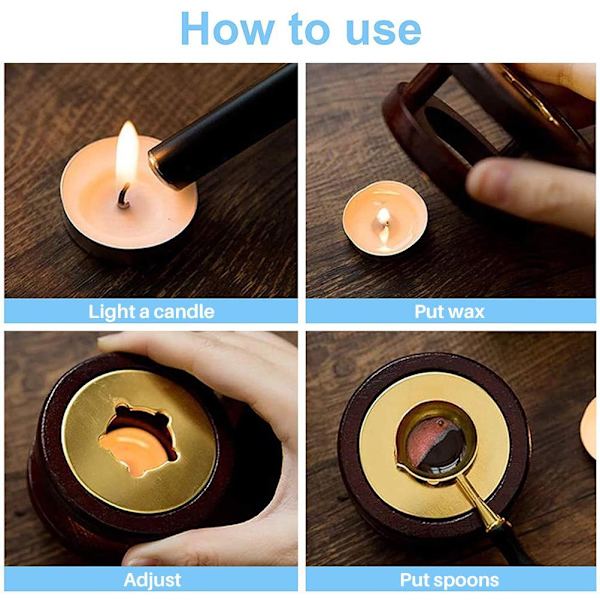 How to use

Light a candle

Put wax

Adjust

Put spoons