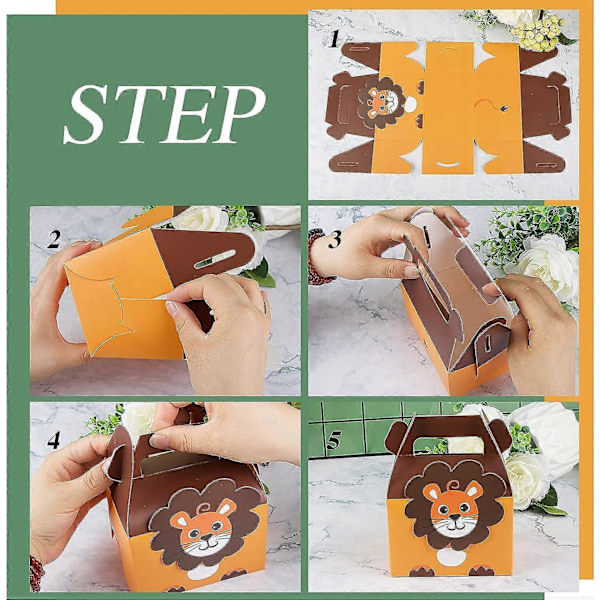 STEP

1

2

3

4

5