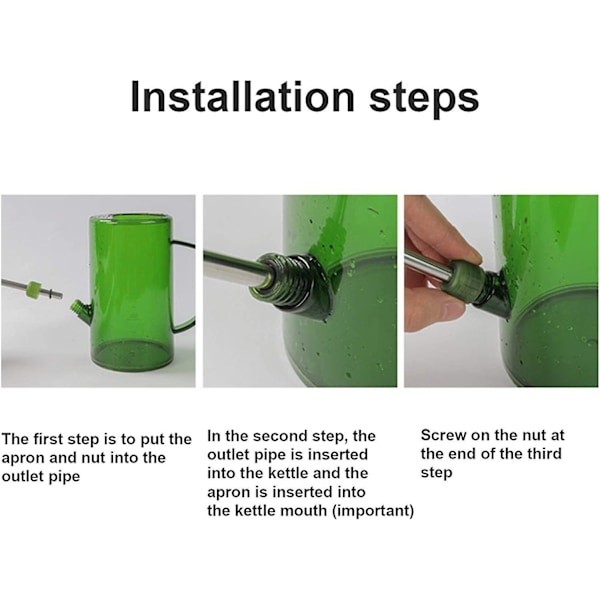 Installation steps

The first step is to put the apron and nut into the outlet pipe

In the second step, the outlet pipe is inserted into the kettle and the apron is inserted into the kettle mouth (important)

Screw on the nut at the end of the third step