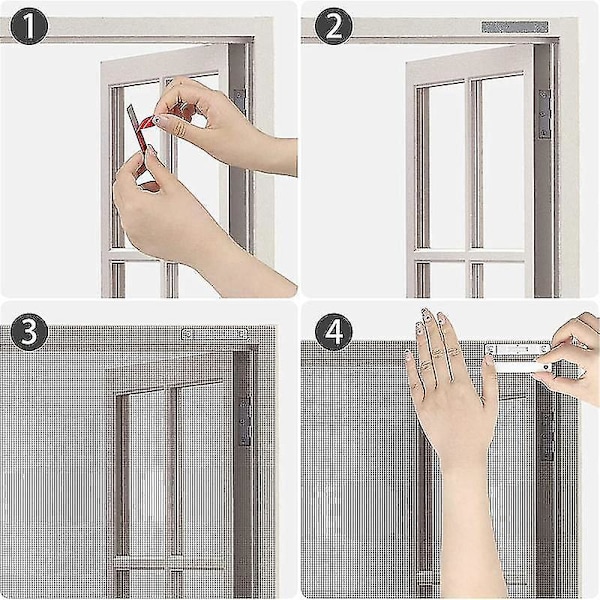 1

2

3

4