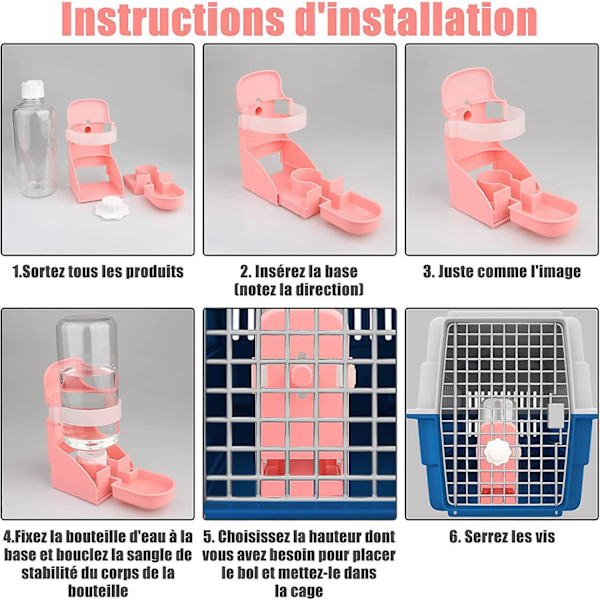 Instructions d'installation

1.Sortez tous les produits

2. Insérez la base (notez la direction)

3. Juste comme l'image

4.Fixez la bouteille d'eau à la base et bouclez la sangle de stabilité du corps de la bouteille

5. Choisissez la hauteur dont vous avez besoin pour placer le bol et mettez-le dans la cage

6. Serrez les vis