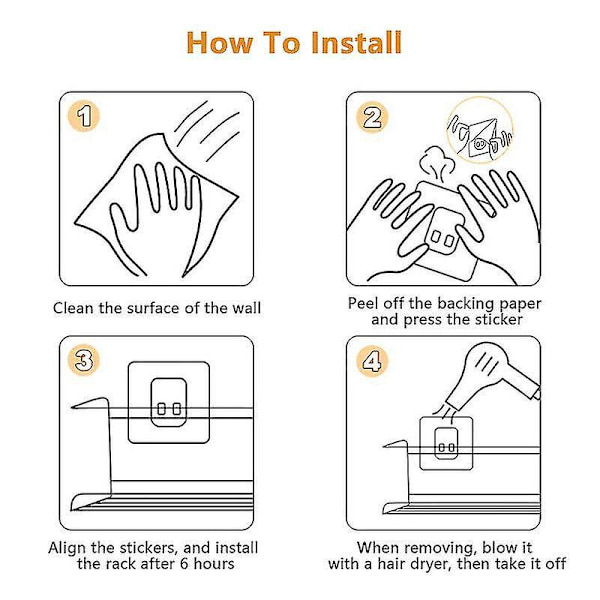 How To Install

1

Clean the surface of the wall

2

Peel off the backing paper and press the sticker

3

Align the stickers, and install the rack after 6 hours

4

When removing, blow it with a hair dryer, then take it off