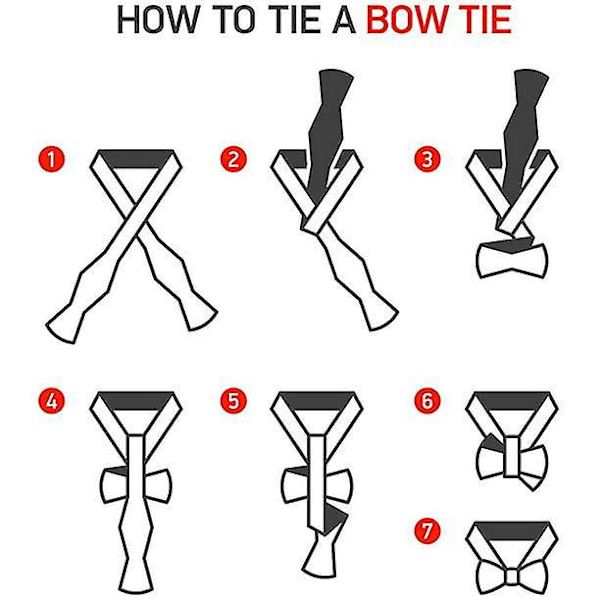 HOW TO TIE A BOW TIE

1

2

3

4

5

6

7