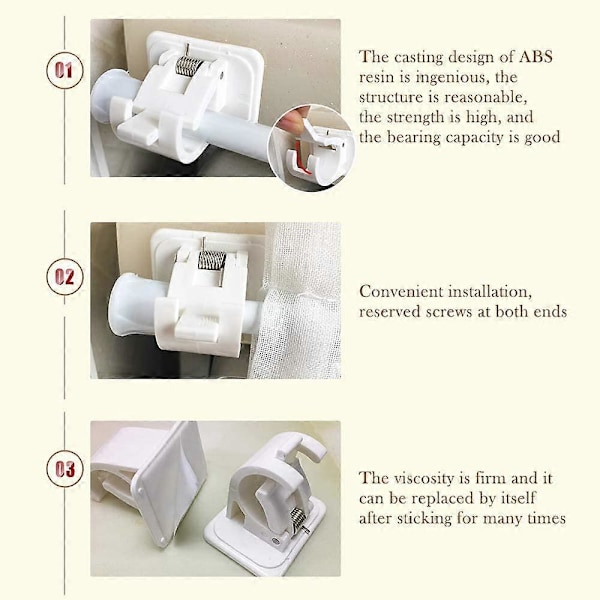 01

The casting design of ABS resin is ingenious, the structure is reasonable, the strength is high, and the bearing capacity is good

02

Convenient installation, reserved screws at both ends

03

The viscosity is firm and it can be replaced by itself after sticking for many times