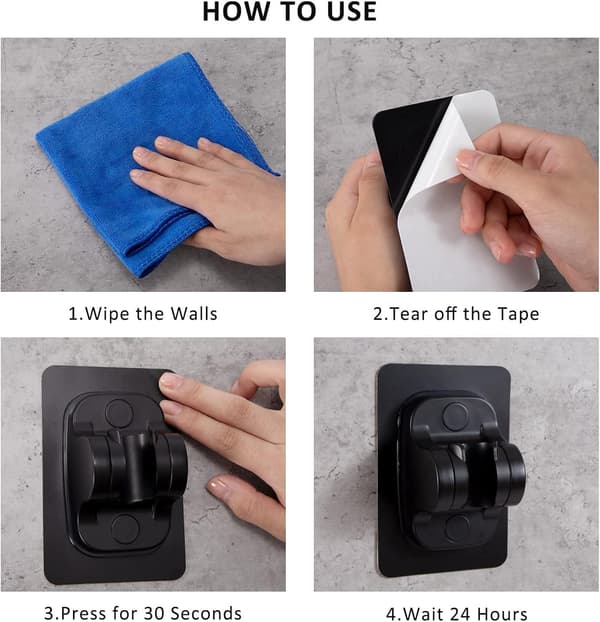 HOW TO USE

1.Wipe the Walls

2.Tear off the Tape

3.Press for 30 Seconds

4.Wait 24 Hours