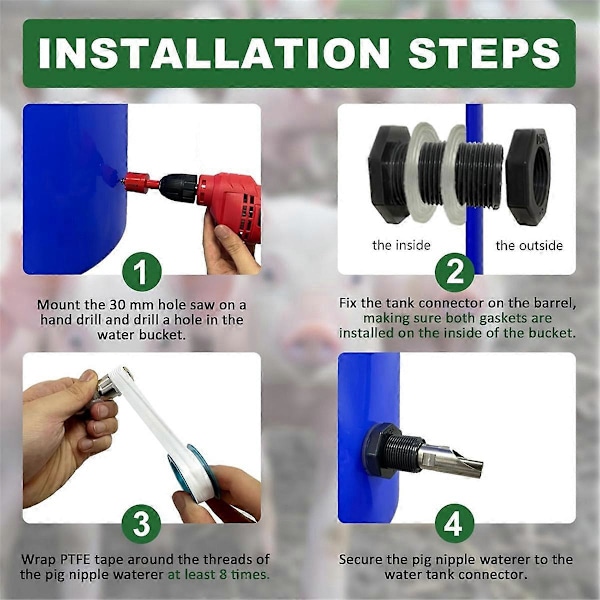 INSTALLATION STEPS

1

Mount the 30 mm hole saw on a hand drill and drill a hole in the water bucket.

the inside

the outside

2

Fix the tank connector on the barrel, making sure both gaskets are installed on the inside of the bucket.

3

Wrap PTFE tape around the threads of the pig nipple waterer at least 8 times.

4

Secure the pig nipple waterer to the water tank connector.