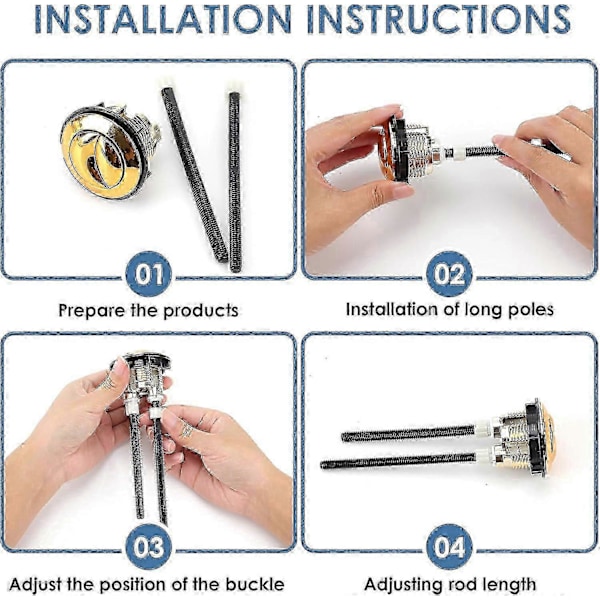 INSTALLATION INSTRUCTIONS

01

Prepare the products

02

Installation of long poles

03

Adjust the position of the buckle

04

Adjusting rod length