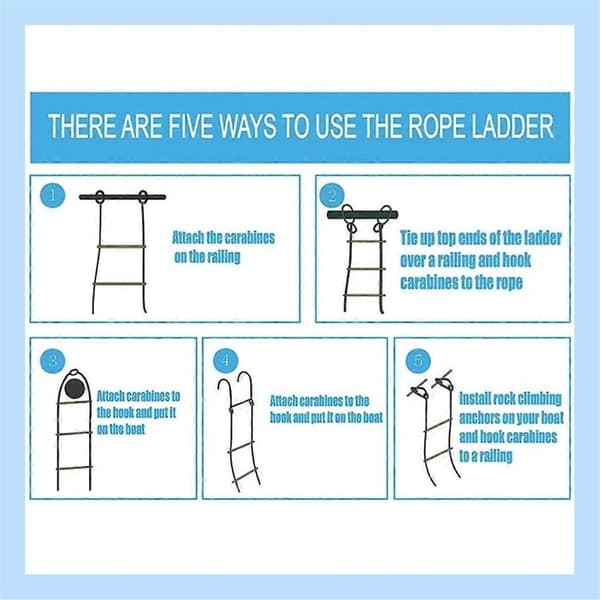 THERE ARE FIVE WAYS TO USE THE ROPE LADDER

1

Attach the carabines on the railing

2

Tie up top ends of the ladder over a railing and hook carabines to the rope

3

Attach carabines to the hook and put it on the boat

4

Attach carabines to the hook and put it on the boat

5

Install rock climbing anchors on your boat and hook carabines to a railing