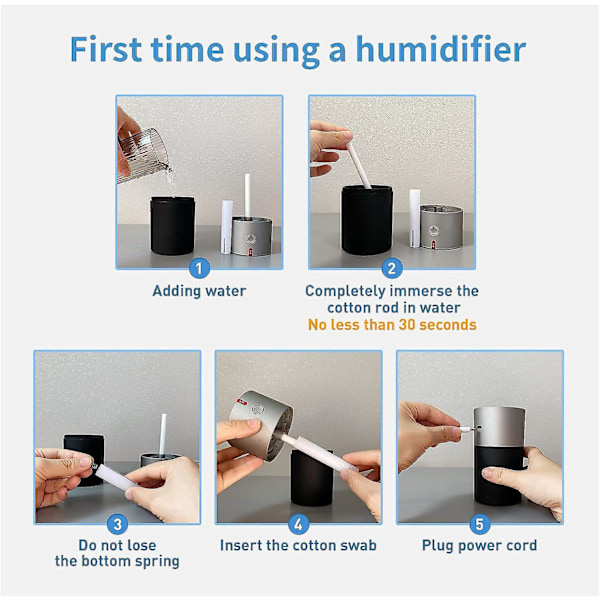 First time using a humidifier

1
Adding water

2
Completely immerse the cotton rod in water
No less than 30 seconds

3
Do not lose the bottom spring

4
Insert the cotton swab

5
Plug power cord