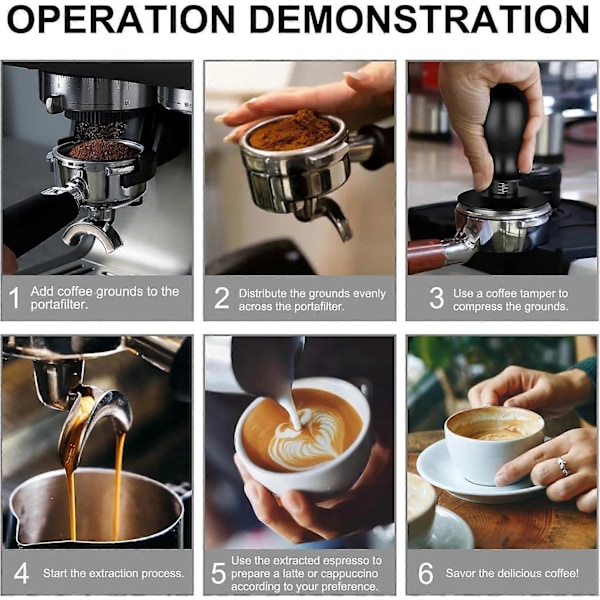 OPERATION DEMONSTRATION

1 Add coffee grounds to the portafilter.

2 Distribute the grounds evenly across the portafilter.

3 Use a coffee tamper to compress the grounds.

4 Start the extraction process.

5 Use the extracted espresso to prepare a latte or cappuccino according to your preference.

6 Savor the delicious coffee!