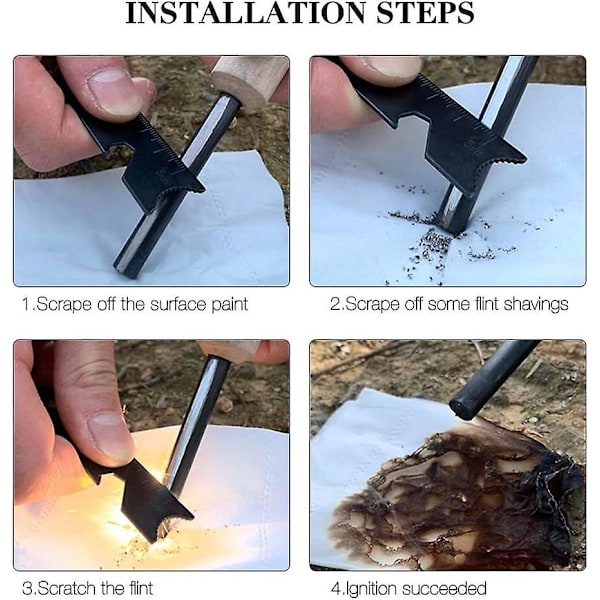 INSTALLATION STEPS

1.Scrape off the surface paint

2.Scrape off some flint shavings

3.Scratch the flint

4.Ignition succeeded