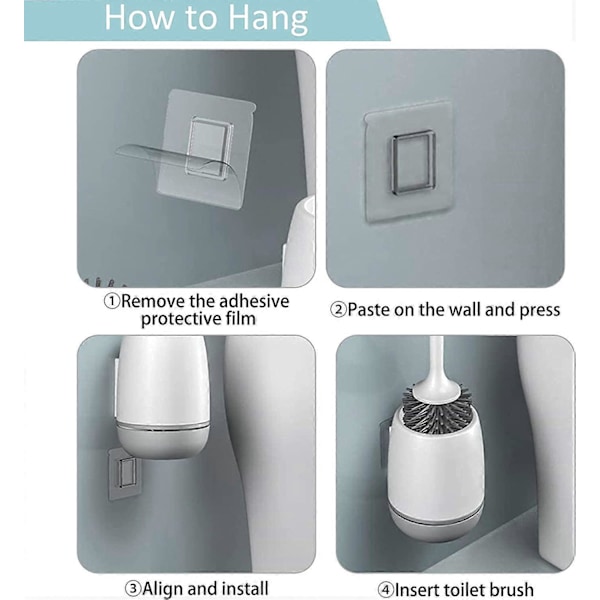 How to Hang

①Remove the adhesive protective film

②Paste on the wall and press

③Align and install

④Insert toilet brush