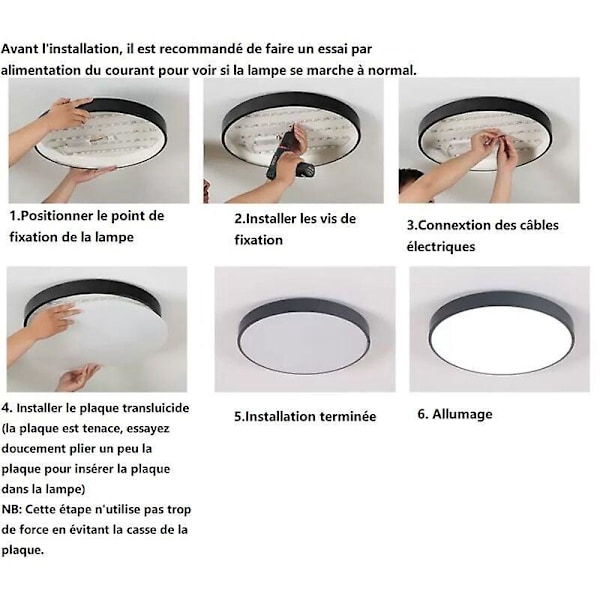 Avant l'installation, il est recommandé de faire un essai par alimentation du courant pour voir si la lampe se marche à normal.

1.Positionner le point de fixation de la lampe

2.Installer les vis de fixation

3.Connextion des câbles électriques

4. Installer le plaque transluicide (la plaque est tenace, essayez doucement plier un peu la plaque pour insérer la plaque dans la lampe)
NB: Cette étape n'utilise pas trop de force en évitant la casse de la plaque.

5.Installation terminée

6. Allumage