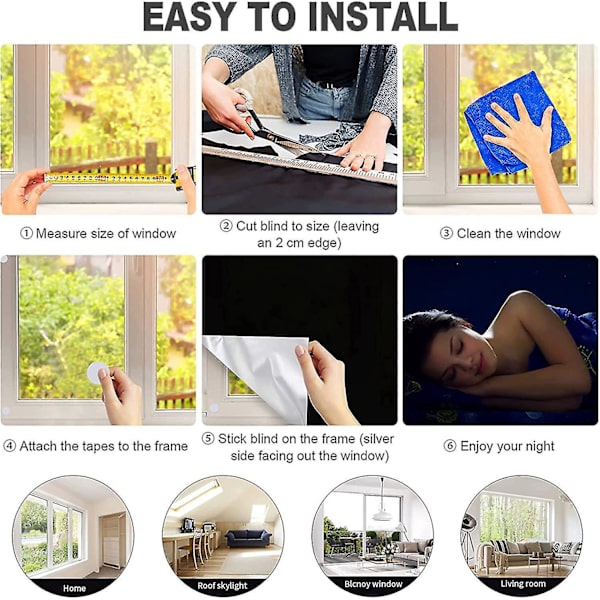 EASY TO INSTALL

① Measure size of window

② Cut blind to size (leaving an 2 cm edge)

③ Clean the window

④ Attach the tapes to the frame

⑤ Stick blind on the frame (silver side facing out the window)

⑥ Enjoy your night

Home

Roof skylight

Blcnoy window

Living room