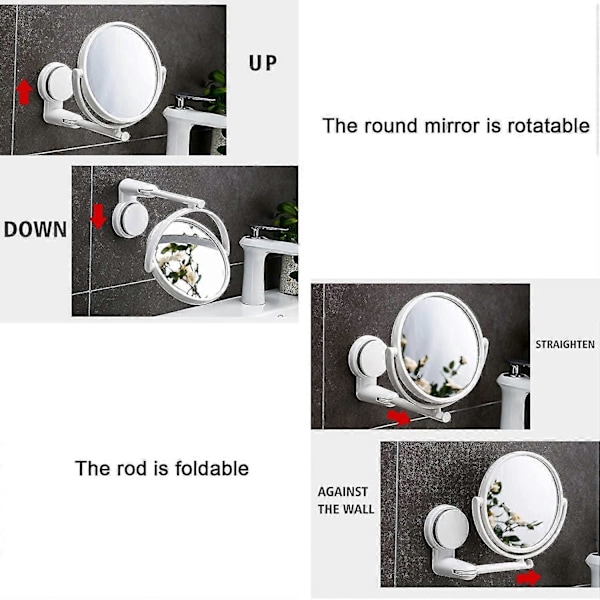 UP

The round mirror is rotatable

DOWN

STRAIGHTEN

The rod is foldable

AGAINST THE WALL