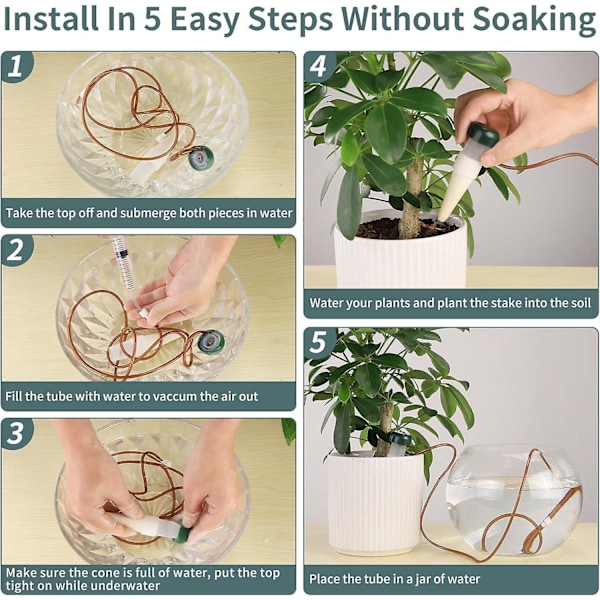 Install In 5 Easy Steps Without Soaking

1

Take the top off and submerge both pieces in water

2

Fill the tube with water to vaccum the air out

3

Make sure the cone is full of water, put the top tight on while underwater

4

Water your plants and plant the stake into the soil

5

Place the tube in a jar of water