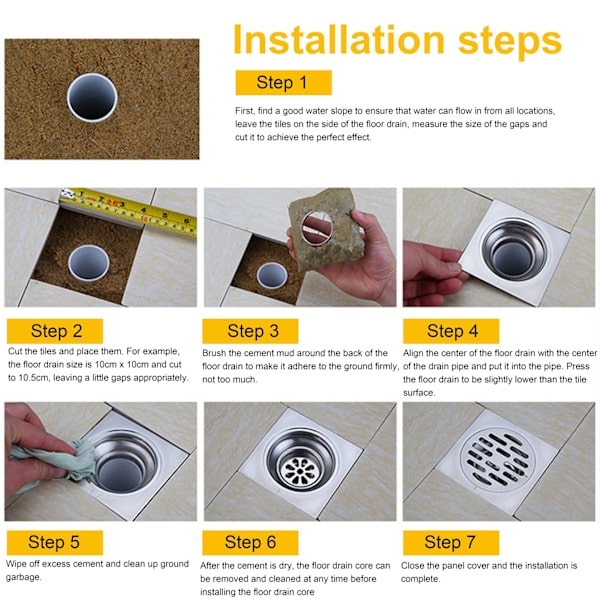 Installation steps

Step 1

First, find a good water slope to ensure that water can flow in from all locations, leave the tiles on the side of the floor drain, measure the size of the gaps and cut it to achieve the perfect effect.

Step 2

Cut the tiles and place them. For example, the floor drain size is 10cm x 10cm and cut to 10.5cm, leaving a little gaps appropriately.

Step 3

Brush the cement mud around the back of the floor drain to make it adhere to the ground firmly, not too much.

Step 4

Align the center of the floor drain with the center of the drain pipe and put it into the pipe. Press the floor drain to be slightly lower than the tile surface.

Step 5

Wipe off excess cement and clean up ground garbage.

Step 6

After the cement is dry, the floor drain core can be removed and cleaned at any time before installing the floor drain core

Step 7

Close the panel cover and the installation is complete.