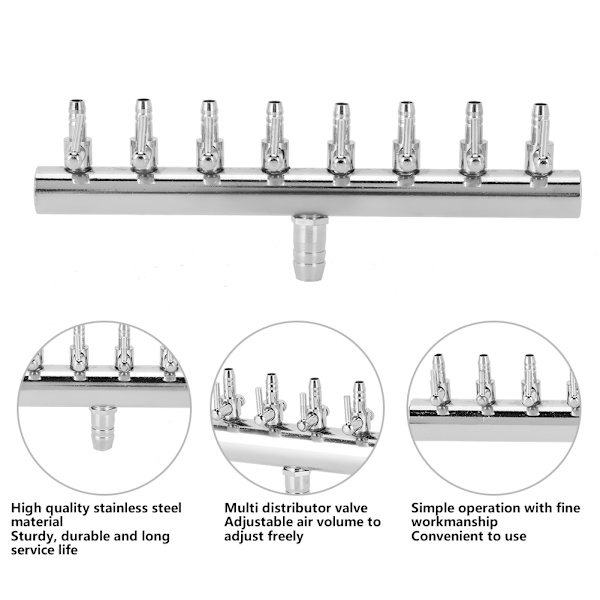 High quality stainless steel material
Sturdy, durable and long service life

Multi distributor valve
Adjustable air volume to adjust freely

Simple operation with fine workmanship
Convenient to use