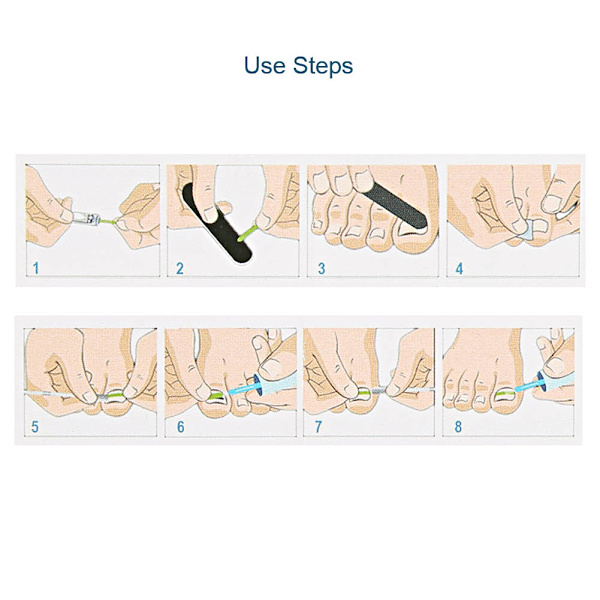 Use Steps

1

2

3

4

5

6

7

8