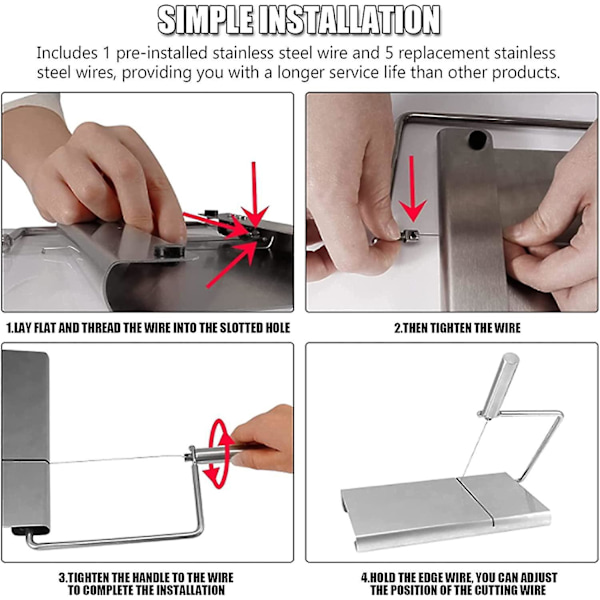 SIMPLE INSTALLATION

Includes 1 pre-installed stainless steel wire and 5 replacement stainless steel wires, providing you with a longer service life than other products.

1.LAY FLAT AND THREAD THE WIRE INTO THE SLOTTED HOLE

2.THEN TIGHTEN THE WIRE

3.TIGHTEN THE HANDLE TO THE WIRE TO COMPLETE THE INSTALLATION

4.HOLD THE EDGE WIRE, YOU CAN ADJUST THE POSITION OF THE CUTTING WIRE