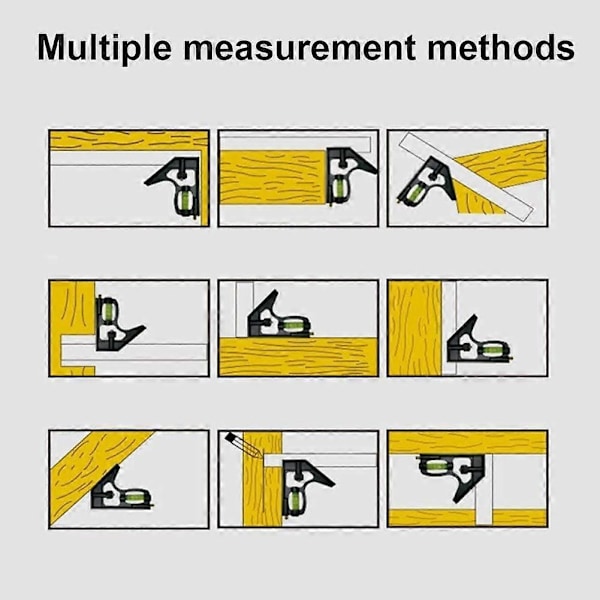 Multiple measurement methods