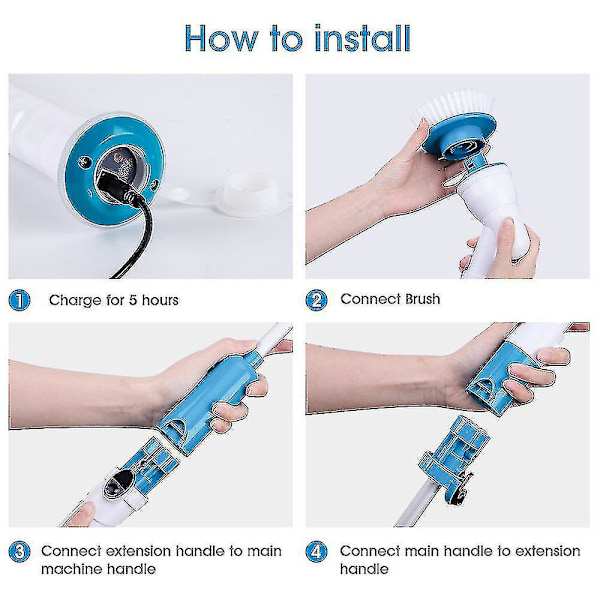 How to install

1 Charge for 5 hours

2 Connect Brush

3 Connect extension handle to main machine handle

4 Connect main handle to extension handle