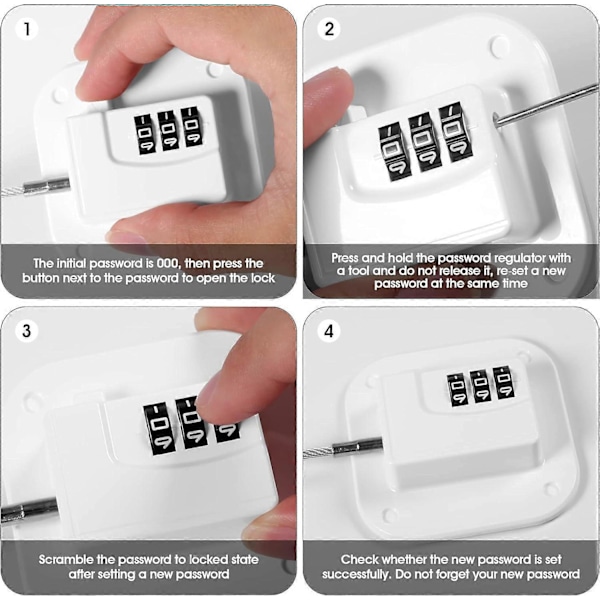 1

The initial password is 000, then press the button next to the password to open the lock

2

Press and hold the password regulator with a tool and do not release it, re-set a new password at the same time

3

Scramble the password to locked state after setting a new password

4

Check whether the new password is set successfully. Do not forget your new password