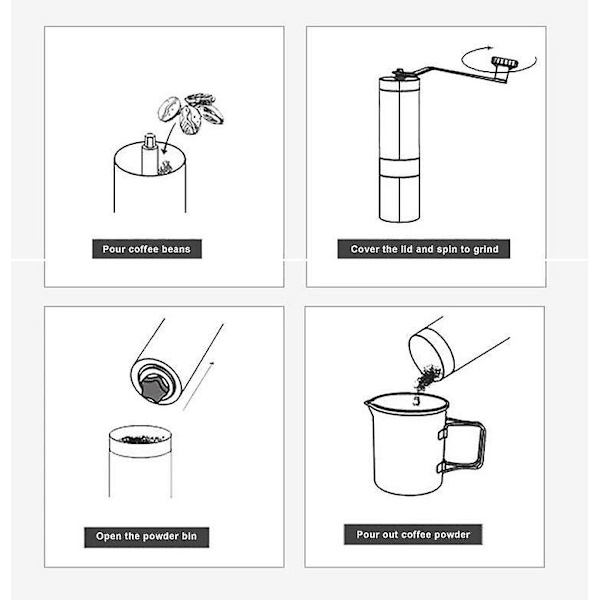 Pour coffee beans

Cover the lid and spin to grind

Open the powder bin

Pour out coffee powder