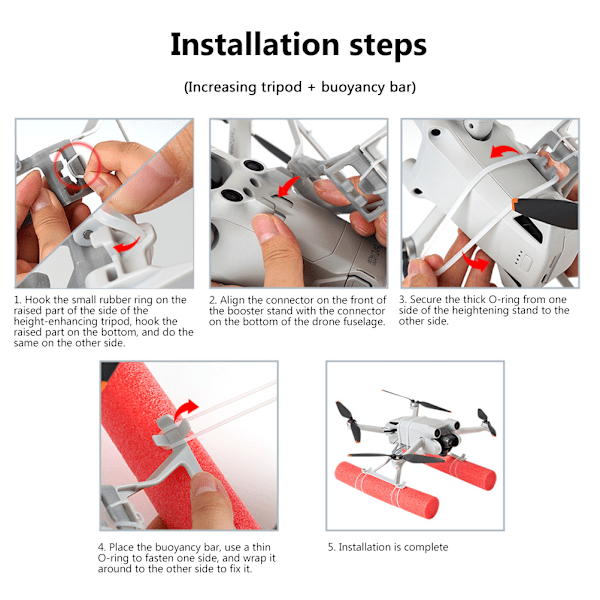 Installation steps

(Increasing tripod + buoyancy bar)

1. Hook the small rubber ring on the raised part of the side of the height-enhancing tripod, hook the raised part on the bottom, and do the same on the other side.

2. Align the connector on the front of the booster stand with the connector on the bottom of the drone fuselage.

3. Secure the thick O-ring from one side of the heightening stand to the other side.

4. Place the buoyancy bar, use a thin O-ring to fasten one side, and wrap it around to the other side to fix it.

5. Installation is complete