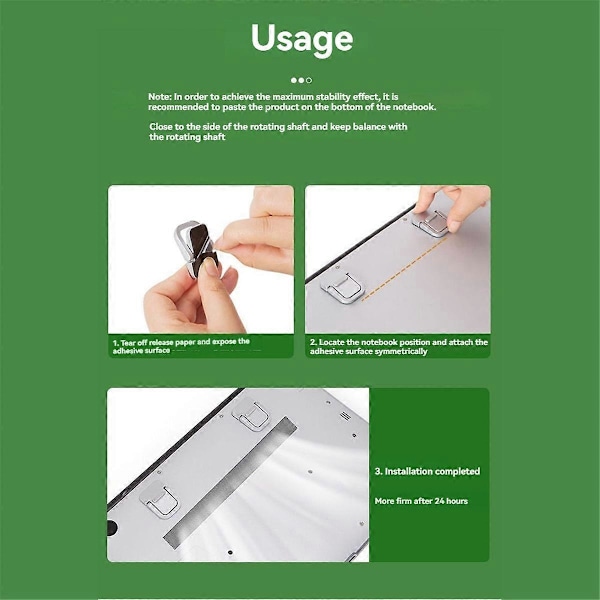 Usage

Note: In order to achieve the maximum stability effect, it is recommended to paste the product on the bottom of the notebook.

Close to the side of the rotating shaft and keep balance with the rotating shaft

1. Tear off release paper and expose the adhesive surface

2. Locate the notebook position and attach the adhesive surface symmetrically

3. Installation completed

More firm after 24 hours