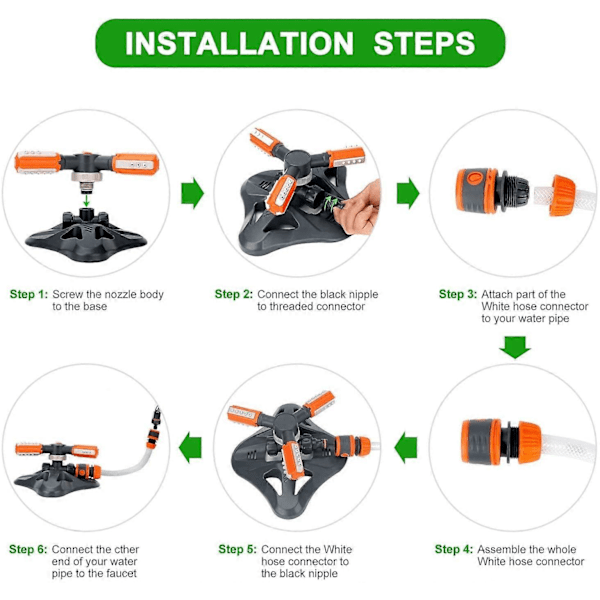 INSTALLATION STEPS

Step 1: Screw the nozzle body to the base

Step 2: Connect the black nipple to threaded connector

Step 3: Attach part of the White hose connector to your water pipe

Step 4: Assemble the whole White hose connector

Step 5: Connect the White hose connector to the black nipple

Step 6: Connect the cther end of your water pipe to the faucet