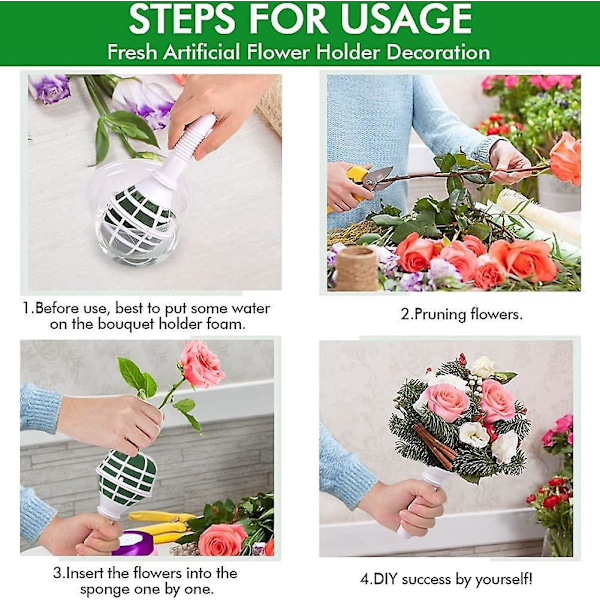 STEPS FOR USAGE
Fresh Artificial Flower Holder Decoration

1.Before use, best to put some water on the bouquet holder foam.

2.Pruning flowers.

3.Insert the flowers into the sponge one by one.

4.DIY success by yourself!