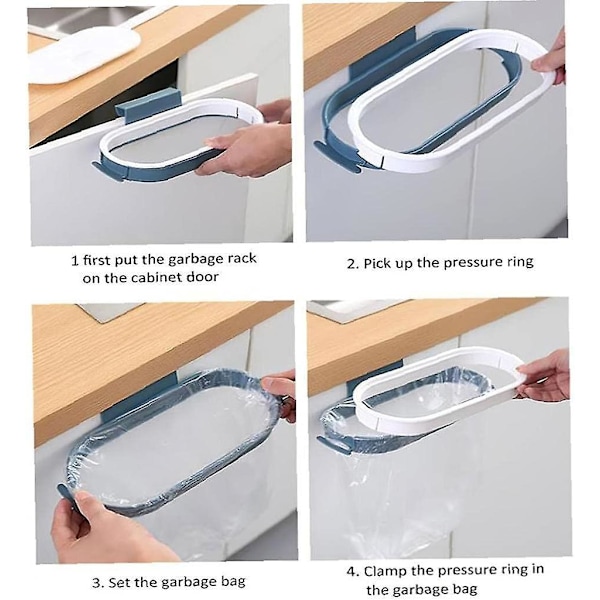 1 first put the garbage rack on the cabinet door

2. Pick up the pressure ring

3. Set the garbage bag

4. Clamp the pressure ring in the garbage bag