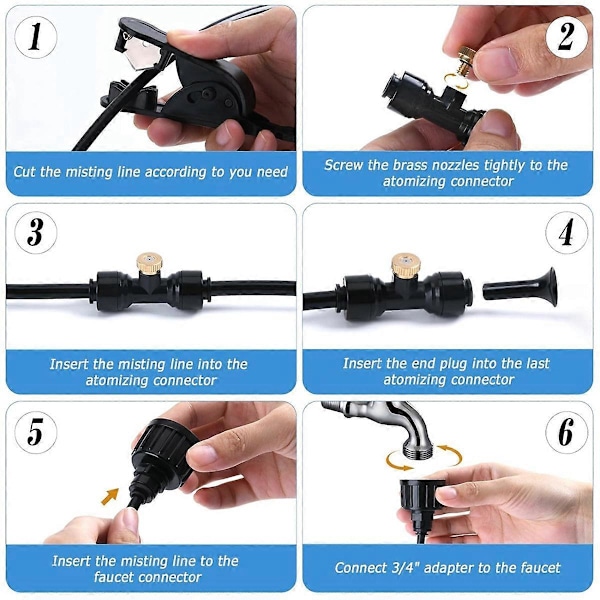 1

Cut the misting line according to you need

2

Screw the brass nozzles tightly to the atomizing connector

3

Insert the misting line into the atomizing connector

4

Insert the end plug into the last atomizing connector

5

Insert the misting line to the faucet connector

6

Connect 3/4" adapter to the faucet