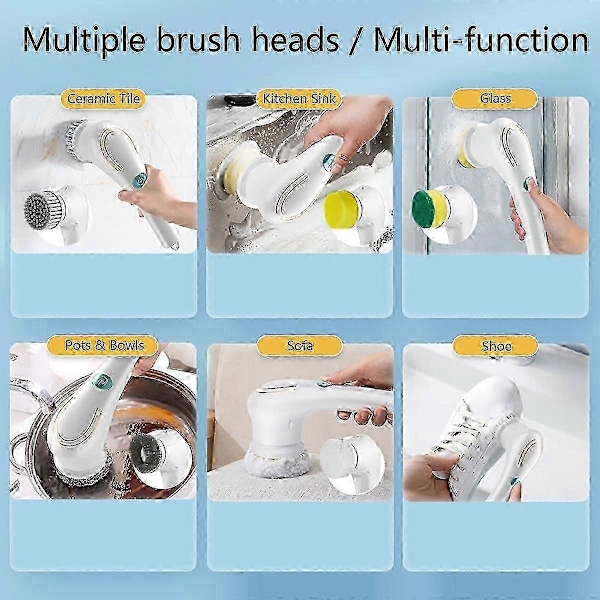 Multiple brush heads / Multi-function

Ceramic Tile

Kitchen Sink

Glass

Pots & Bowls

Sofa

Shoe